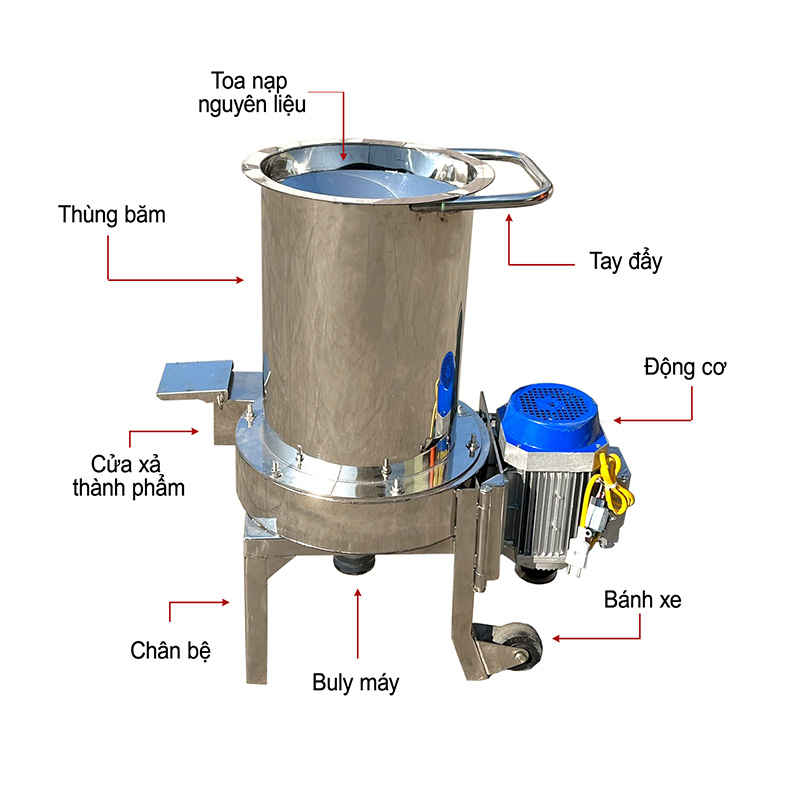 Toa nạp nguyên liệu

Thùng băm

Tay đẩy

Động cơ

Cửa xả thành phẩm

Bánh xe

Chân bệ

Buly máy